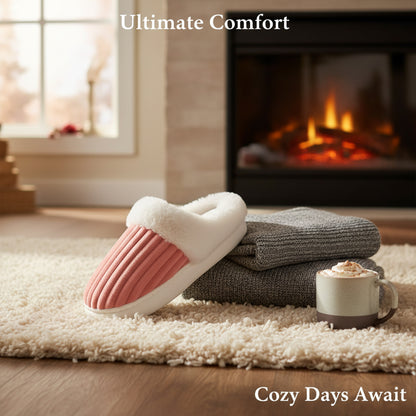 Ultimate Comfort

Cozy Days Await