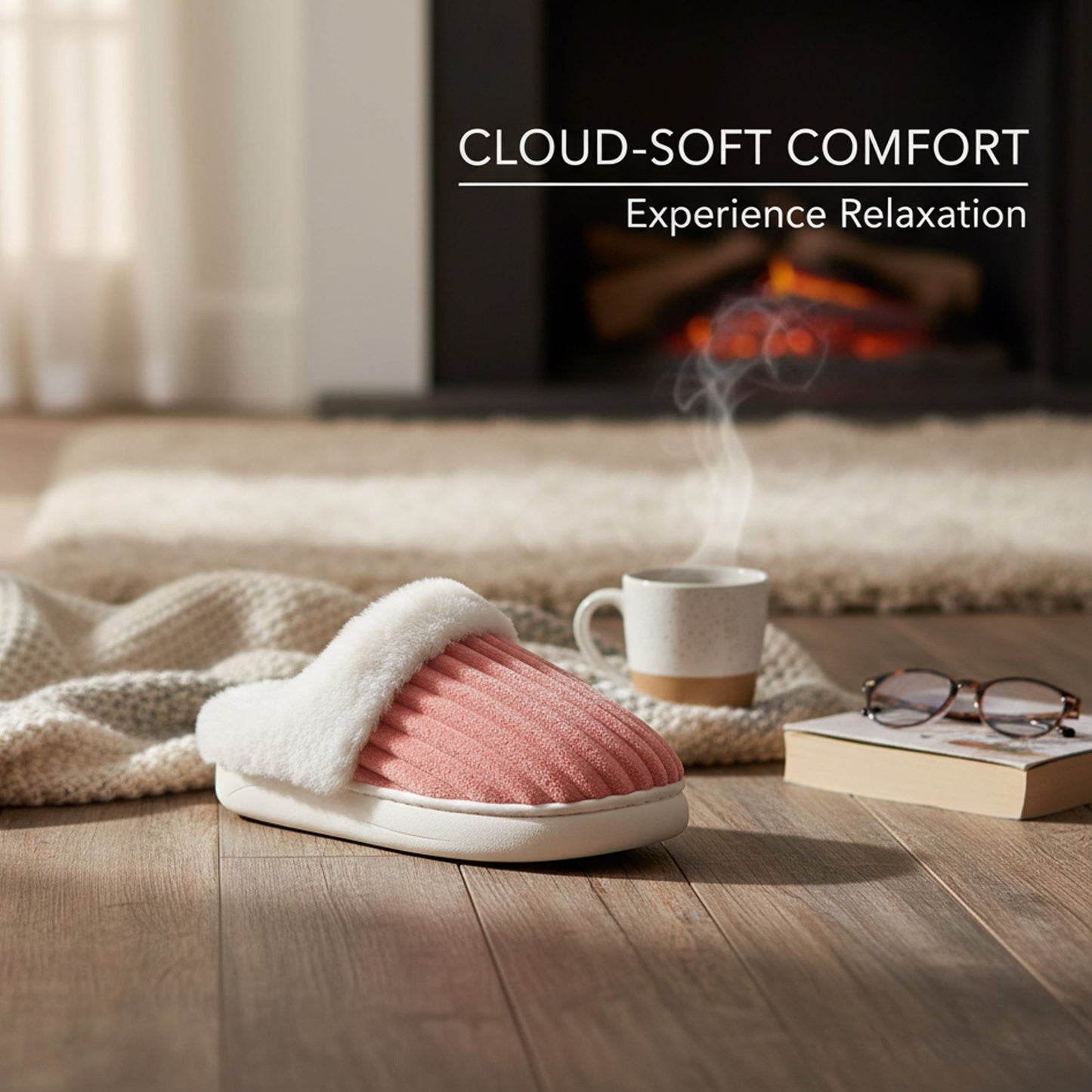 CLOUD-SOFT COMFORT

Experience Relaxation