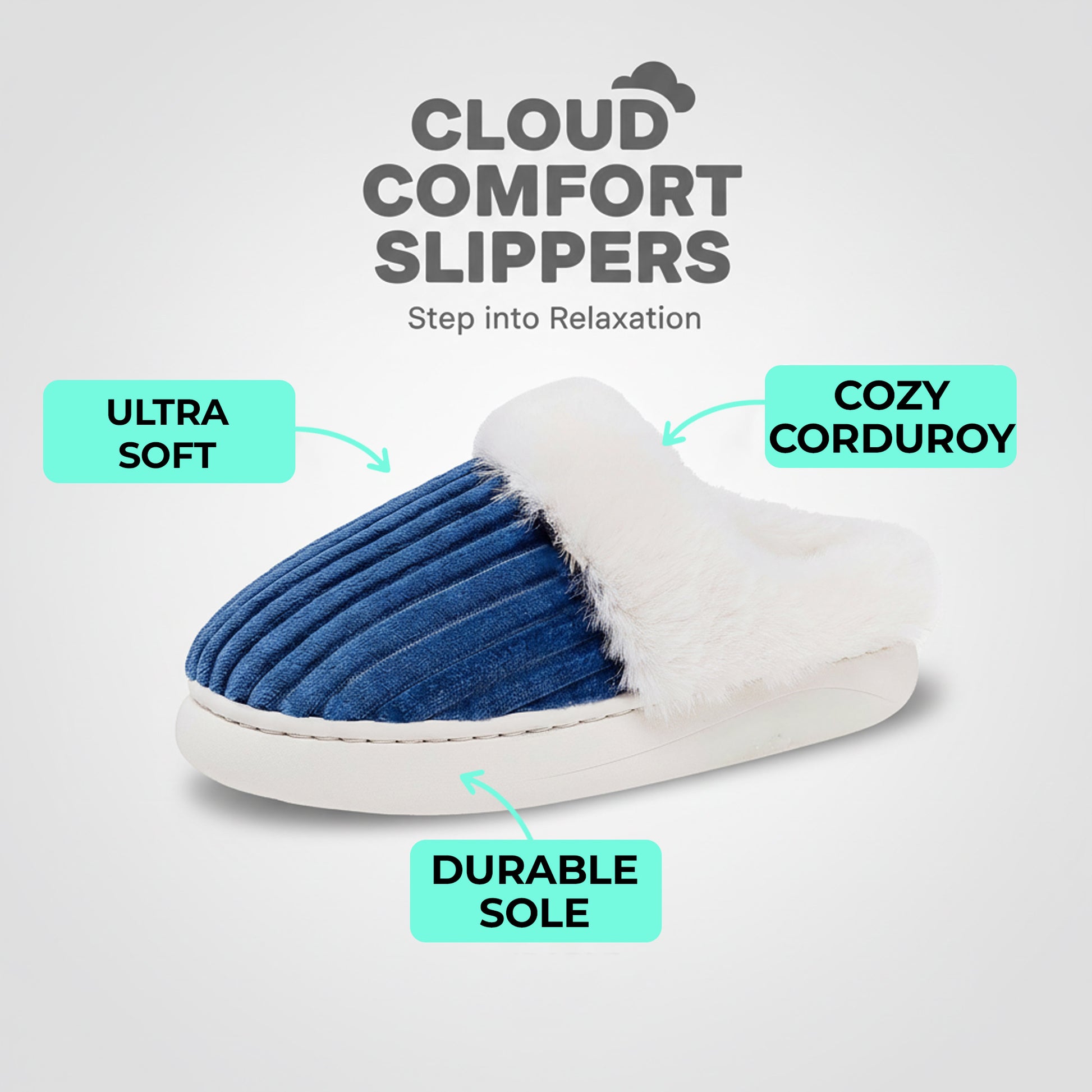 CLOUD COMFORT SLIPPERS

Step into Relaxation

ULTRA SOFT

COZY CORDUROY

DURABLE SOLE